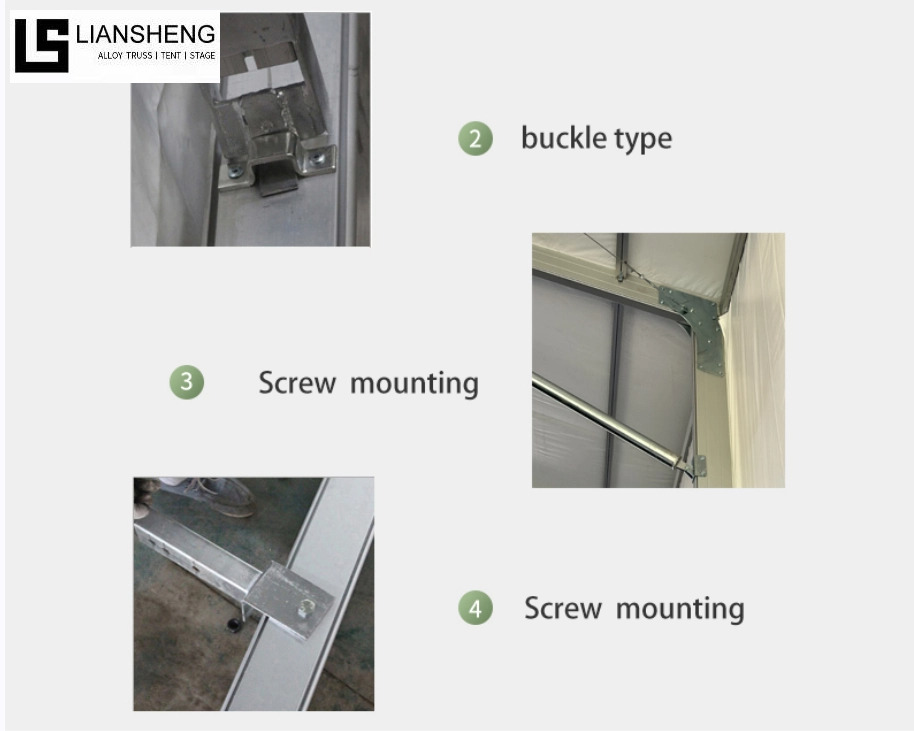 LS LIANSHENG
ALLOY TRUSS | TENT | STAGE

2 buckle type

3 Screw mounting

4 Screw mounting